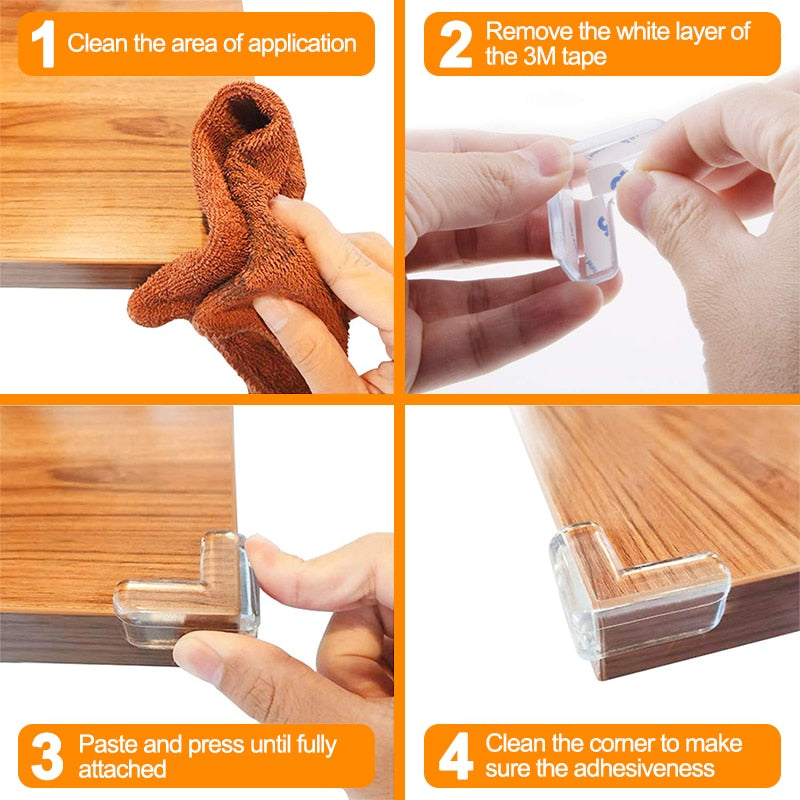 1 Clean the area of application

2 Remove the white layer of the 3M tape

3 Paste and press until fully attached

4 Clean the corner to make sure the adhesiveness