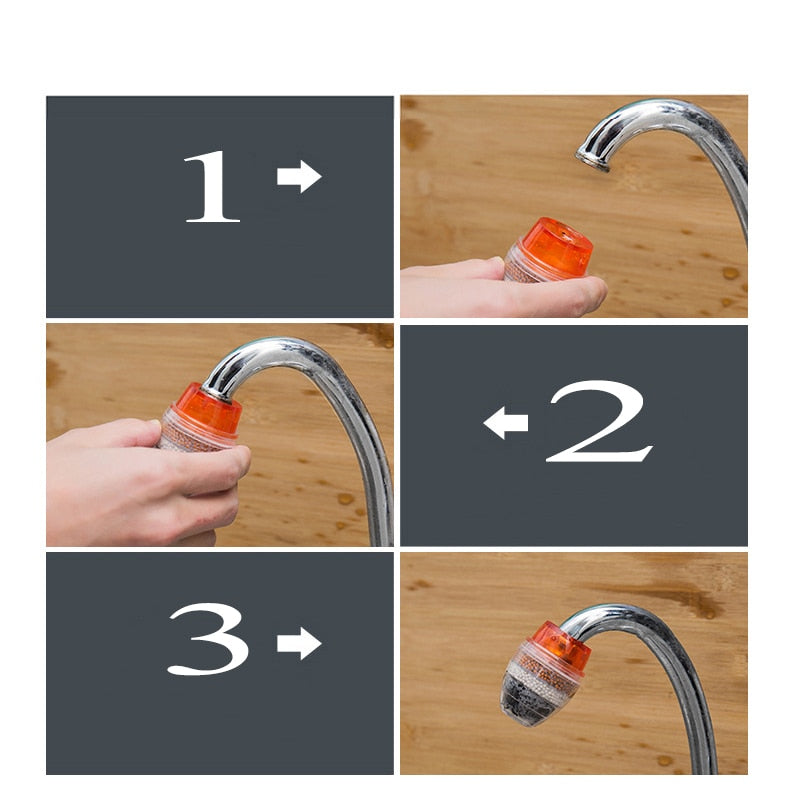 1

2

3