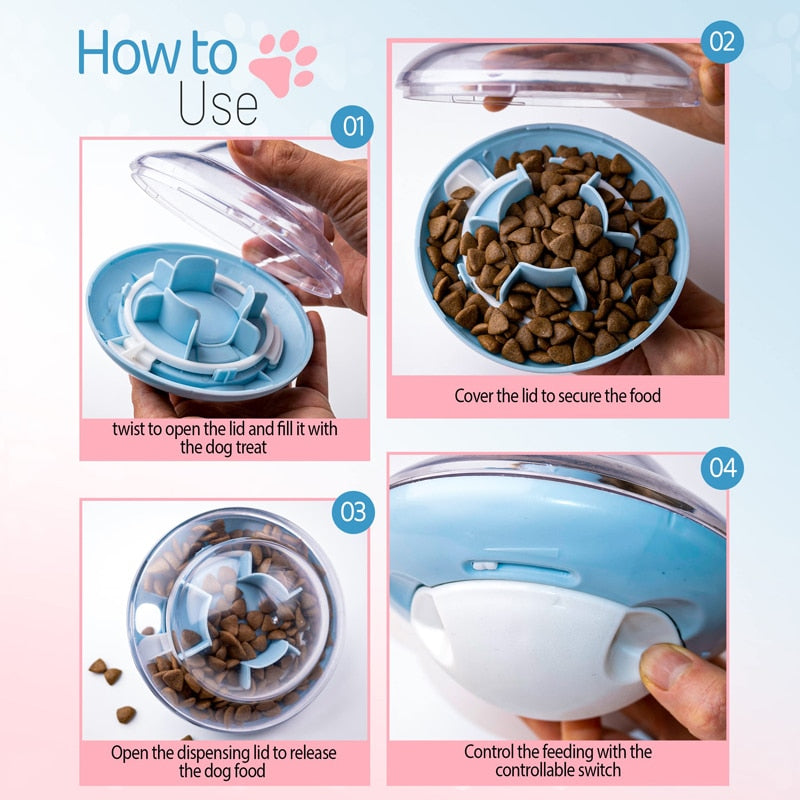 How to Use

01

twist to open the lid and fill it with the dog treat

02

Cover the lid to secure the food

03

Open the dispensing lid to release the dog food

04

Control the feeding with the controllable switch